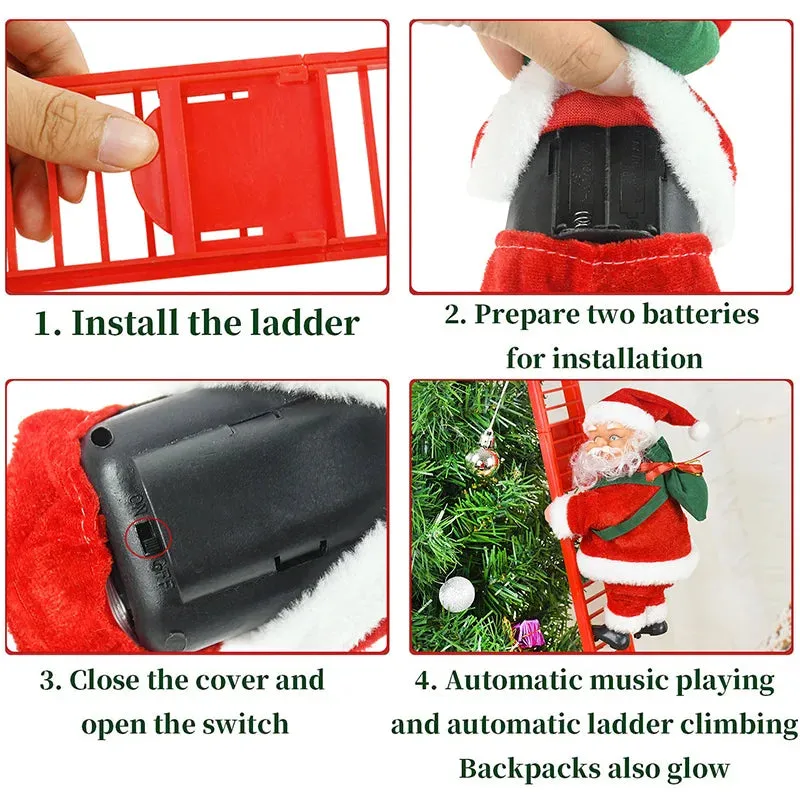 1. Install the ladder

2. Prepare two batteries for installation

ON

OFF

3. Close the cover and open the switch

4. Automatic music playing and automatic ladder climbing Backpacks also glow